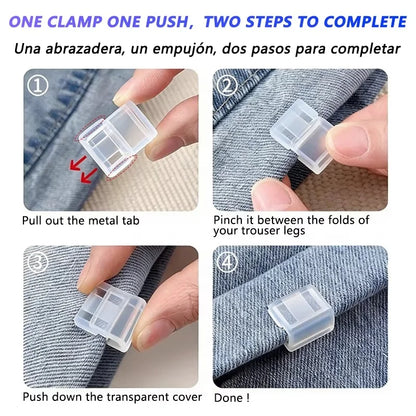 ONE CLAMP ONE PUSH, TWO STEPS TO COMPLETE

Una abrazadera, un empujón, dos pasos para completar

①

Pull out the metal tab

②

Pinch it between the folds of your trouser legs

③

Push down the transparent cover

④

Done !